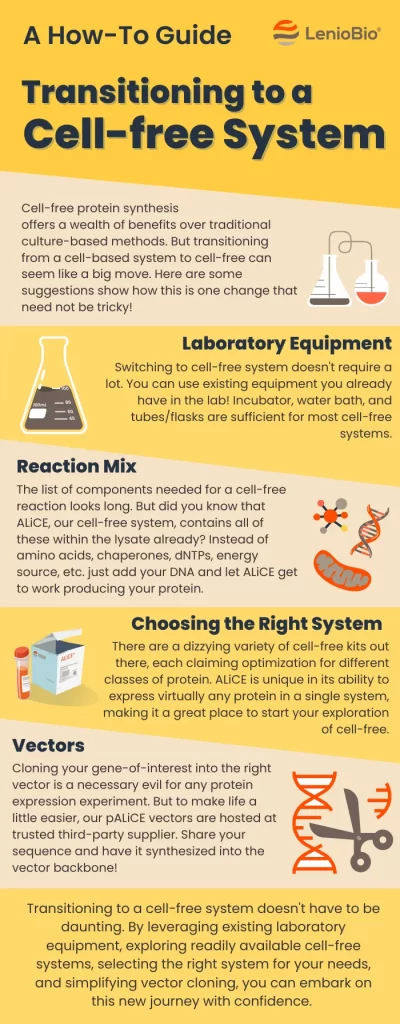 A How-To Guide

LenioBio®

Transitioning to a Cell-free System

Cell-free protein synthesis offers a wealth of benefits over traditional culture-based methods. But transitioning from a cell-based system to cell-free can seem like a big move. Here are some suggestions show how this is one change that need not be tricky!

Laboratory Equipment

Switching to cell-free system doesn't require a lot. You can use existing equipment you already have in the lab! Incubator, water bath, and tubes/flasks are sufficient for most cell-free systems.

Reaction Mix

The list of components needed for a cell-free reaction looks long. But did you know that ALiCE, our cell-free system, contains all of these within the lysate already? Instead of amino acids, chaperones, dNTPs, energy source, etc. just add your DNA and let ALiCE get to work producing your protein.

Choosing the Right System

There are a dizzying variety of cell-free kits out there, each claiming optimization for different classes of protein. ALiCE is unique in its ability to express virtually any protein in a single system, making it a great place to start your exploration of cell-free.

Vectors

Cloning your gene-of-interest into the right vector is a necessary evil for any protein expression experiment. But to make life a little easier, our pALiCE vectors are hosted at trusted third-party supplier. Share your sequence and have it synthesized into the vector backbone!

Transitioning to a cell-free system doesn't have to be daunting. By leveraging existing laboratory equipment, exploring readily available cell-free systems, selecting the right system for your needs, and simplifying vector cloning, you can embark on this new journey with confidence.